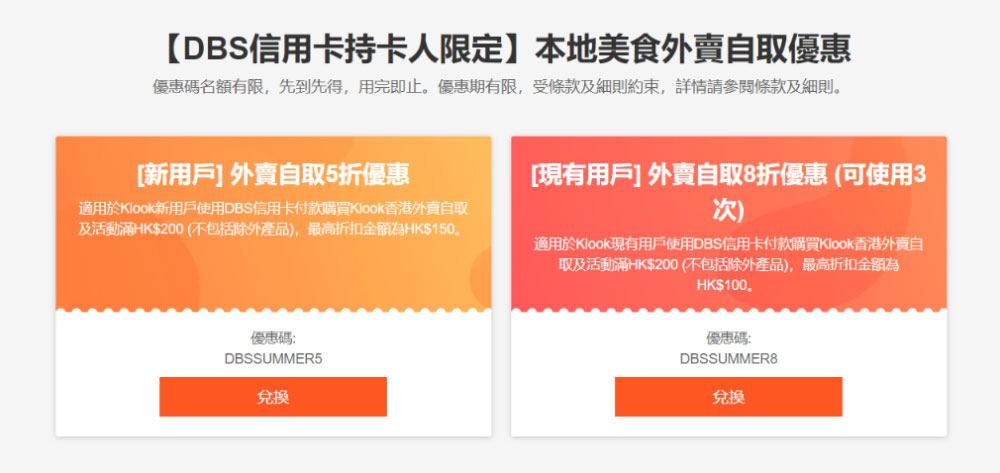 【DBS信用卡持卡人限定】本地美食外賣自取優惠
優惠碼名額有限，先到先得，用完即止。優惠期有限，受條款及細則約束，詳情請參閱條款及細則。

[新用戶] 外賣自取5折優惠
適用於Klook新用戶使用DBS信用卡付款購買Klook香港外賣自取及活動滿HK$200 (不包括除外產品)，最高折扣金額為HK$150。

優惠碼:
DBSSUMMER5

兌換

[現有用戶] 外賣自取8折優惠 (可使用3次)
適用於Klook現有用戶使用DBS信用卡付款購買Klook香港外賣自取及活動滿HK$200 (不包括除外產品)，最高折扣金額為HK$100。

優惠碼:
DBSSUMMER8

兌換